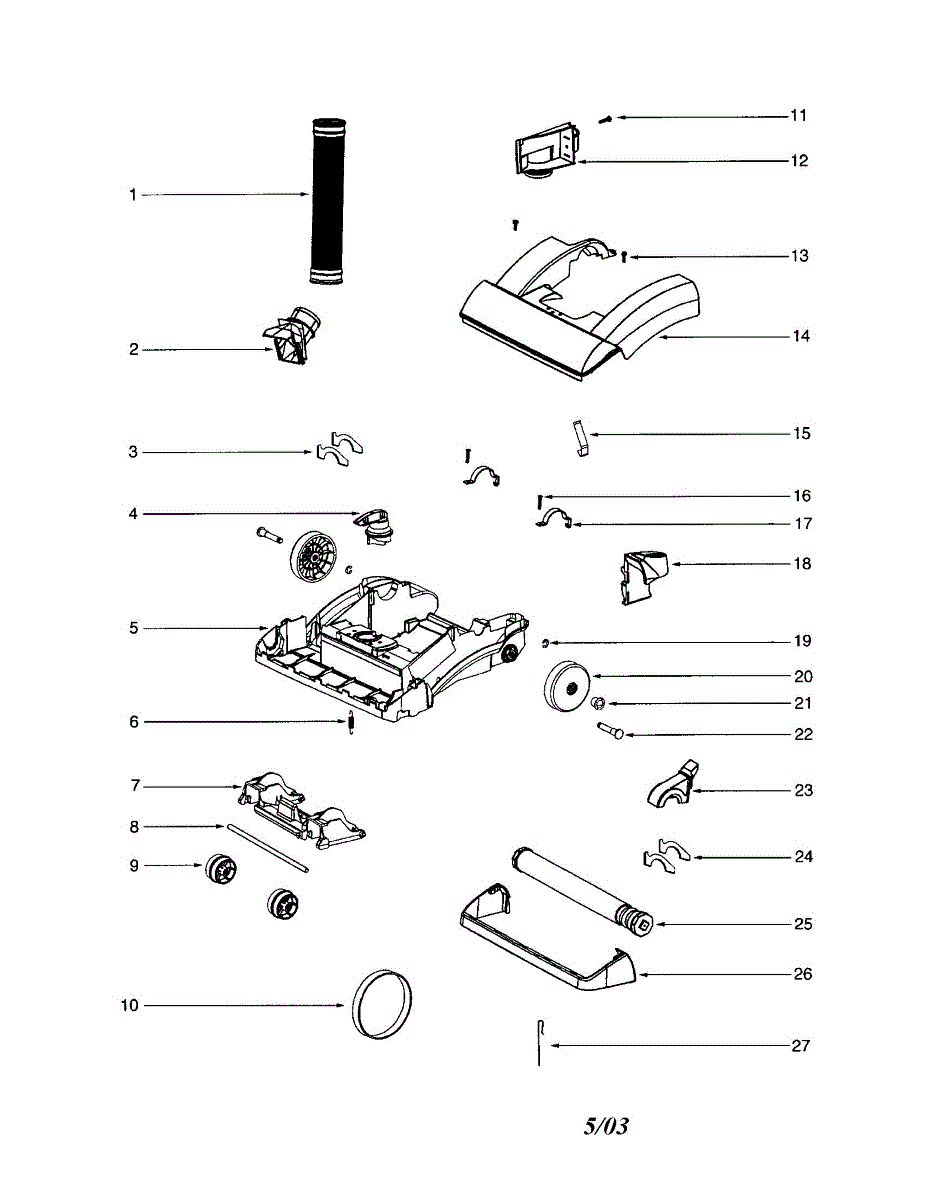 1
2
3
4
5
6
7
8
9
10
11
12
13
14
15
16
17
18
19
20
21
22
23
24
25
26
27

5/03