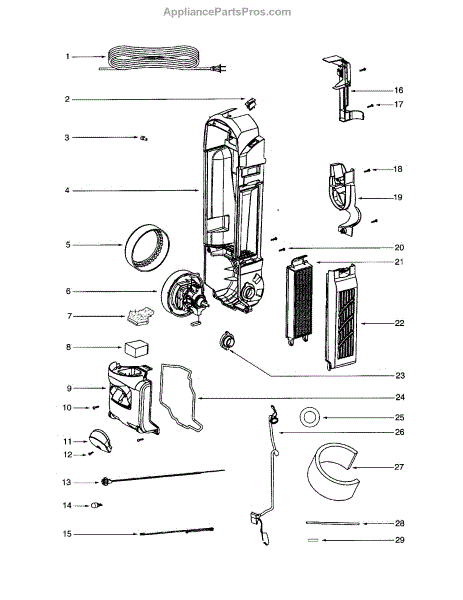 AppliancePartsPros.com

1
2
3
4
5
6
7
8
9
10
11
12
13
14
15
16
17
18
19
20
21
22
23
24
25
26
27
28
29