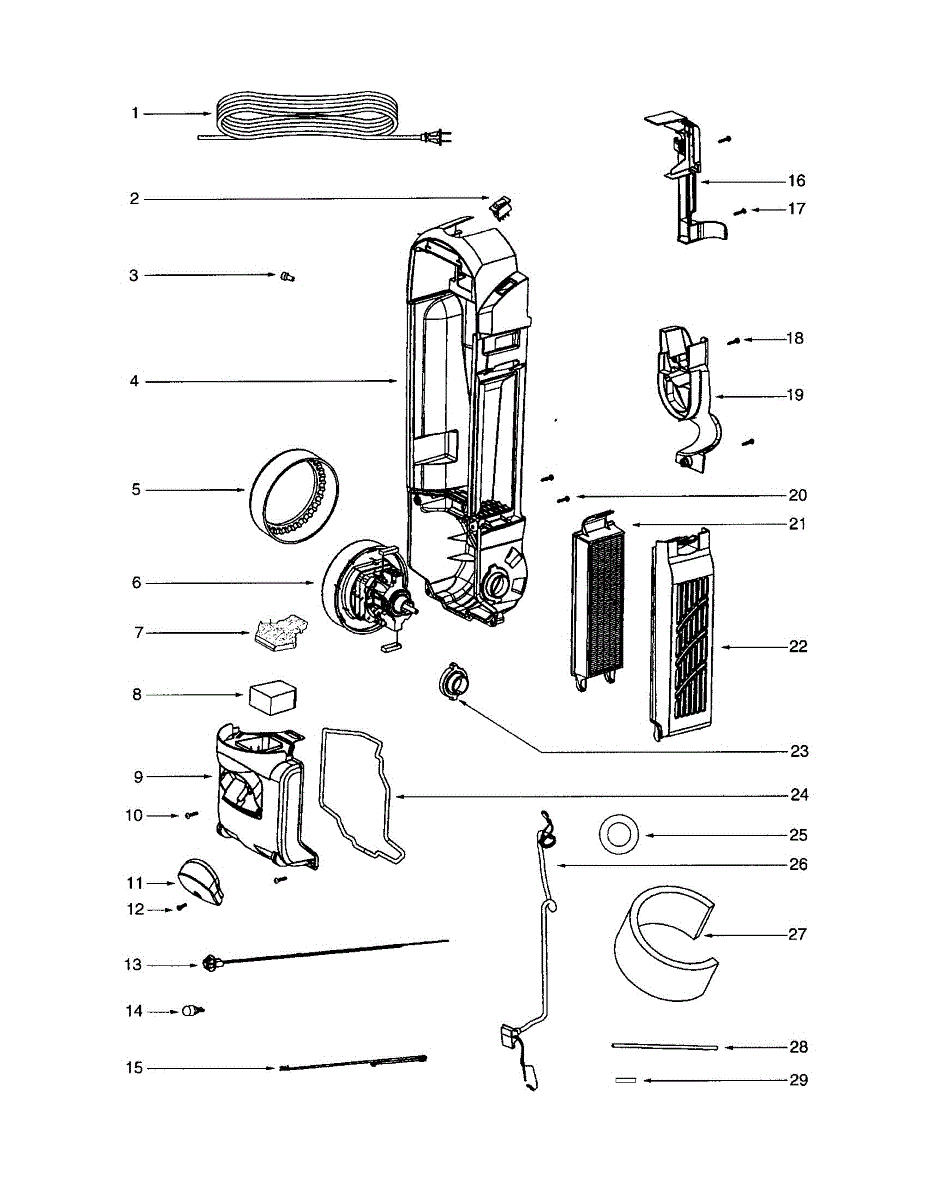 1
2
3
4
5
6
7
8
9
10
11
12
13
14
15
16
17
18
19
20
21
22
23
24
25
26
27
28
29