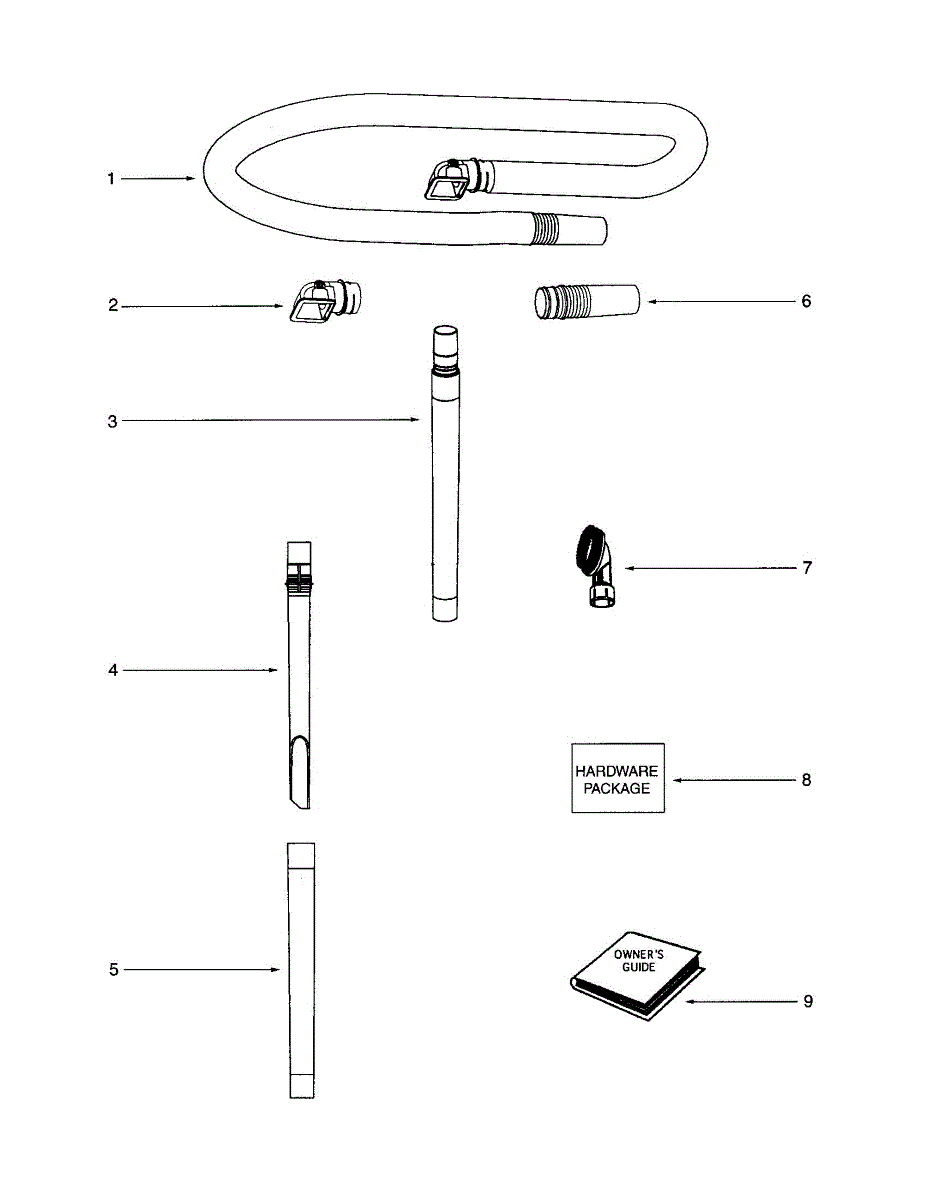 1

2

6

3

7

4

HARDWARE PACKAGE

8

5

OWNER'S GUIDE

9