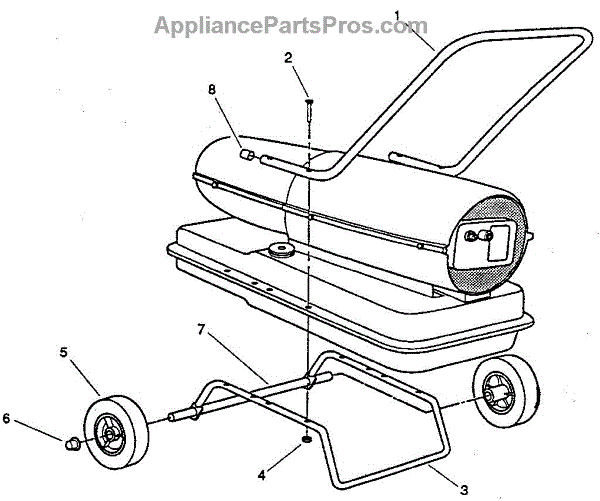 AppliancePartsPros.com

1
2
8
7
5
6
4
3