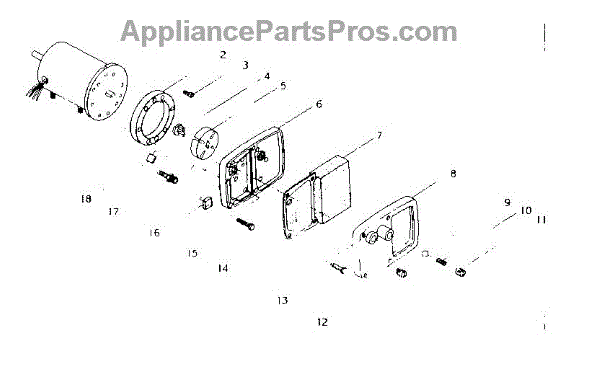 AppliancePartsPros.com

2
3
4
5
6
7
8
9
10
11
18
17
16
15
14
13
12