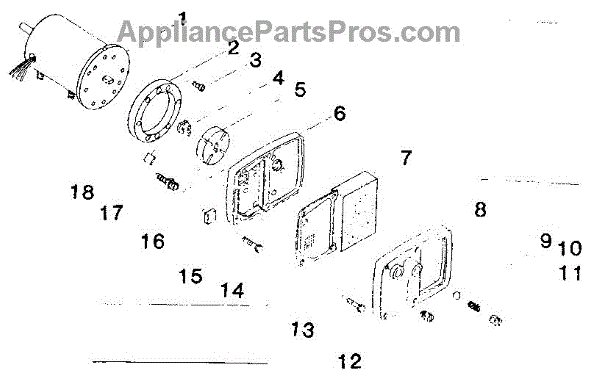 AppliancePartsPros.com

1
2
3
4
5
6
7
8
9
10
11
12
13
14
15
16
17
18