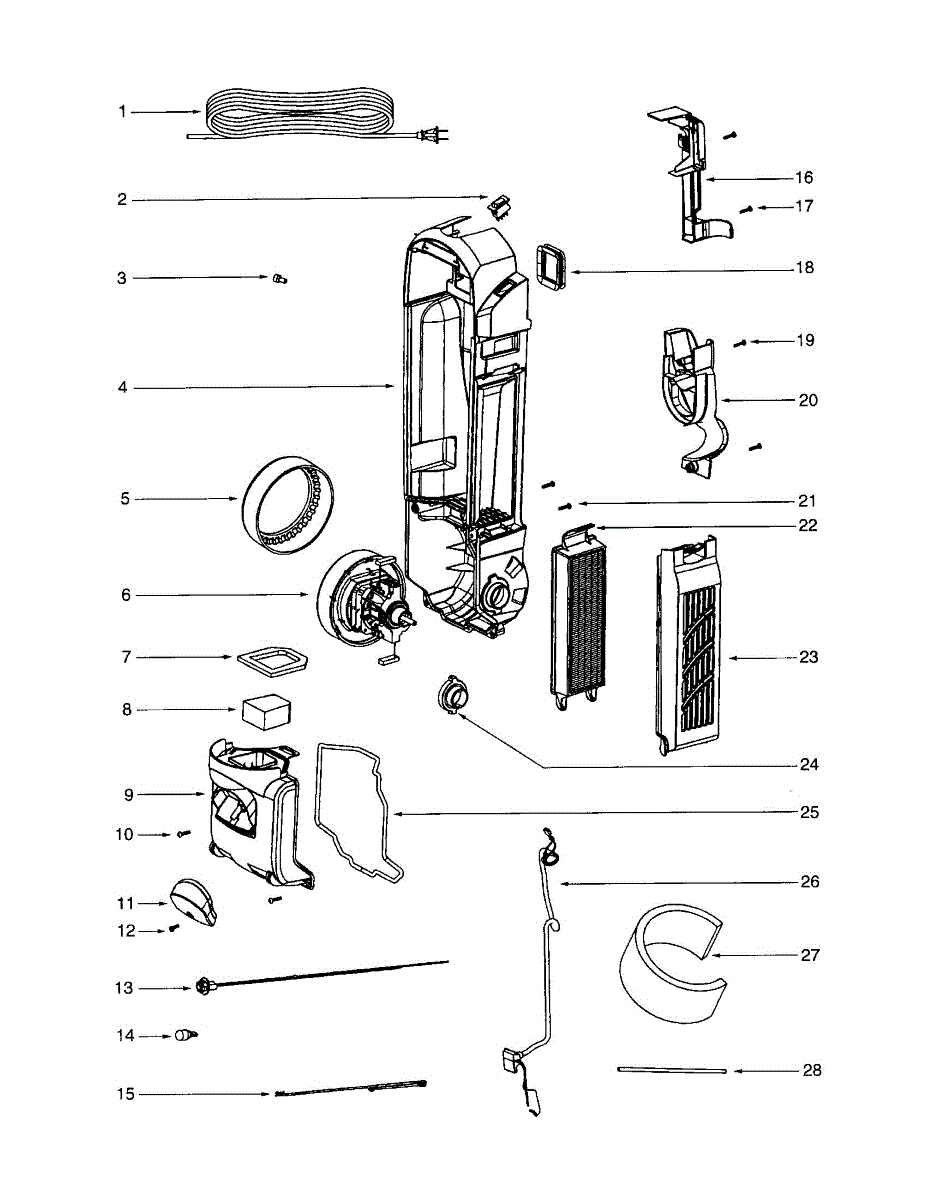 1
2
3
4
5
6
7
8
9
10
11
12
13
14
15
16
17
18
19
20
21
22
23
24
25
26
27
28