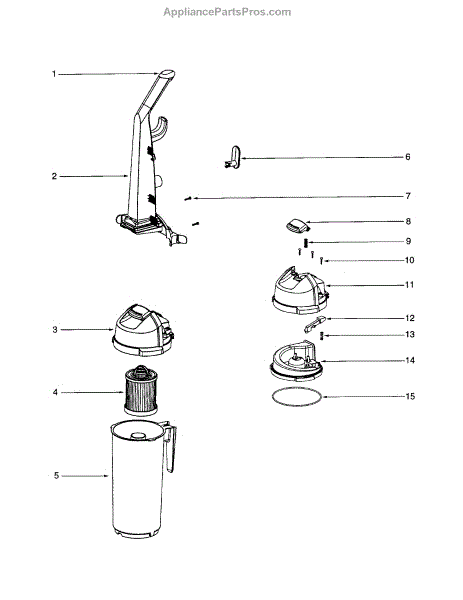 AppliancePartsPros.com

1
2
3
4
5
6
7
8
9
10
11
12
13
14
15