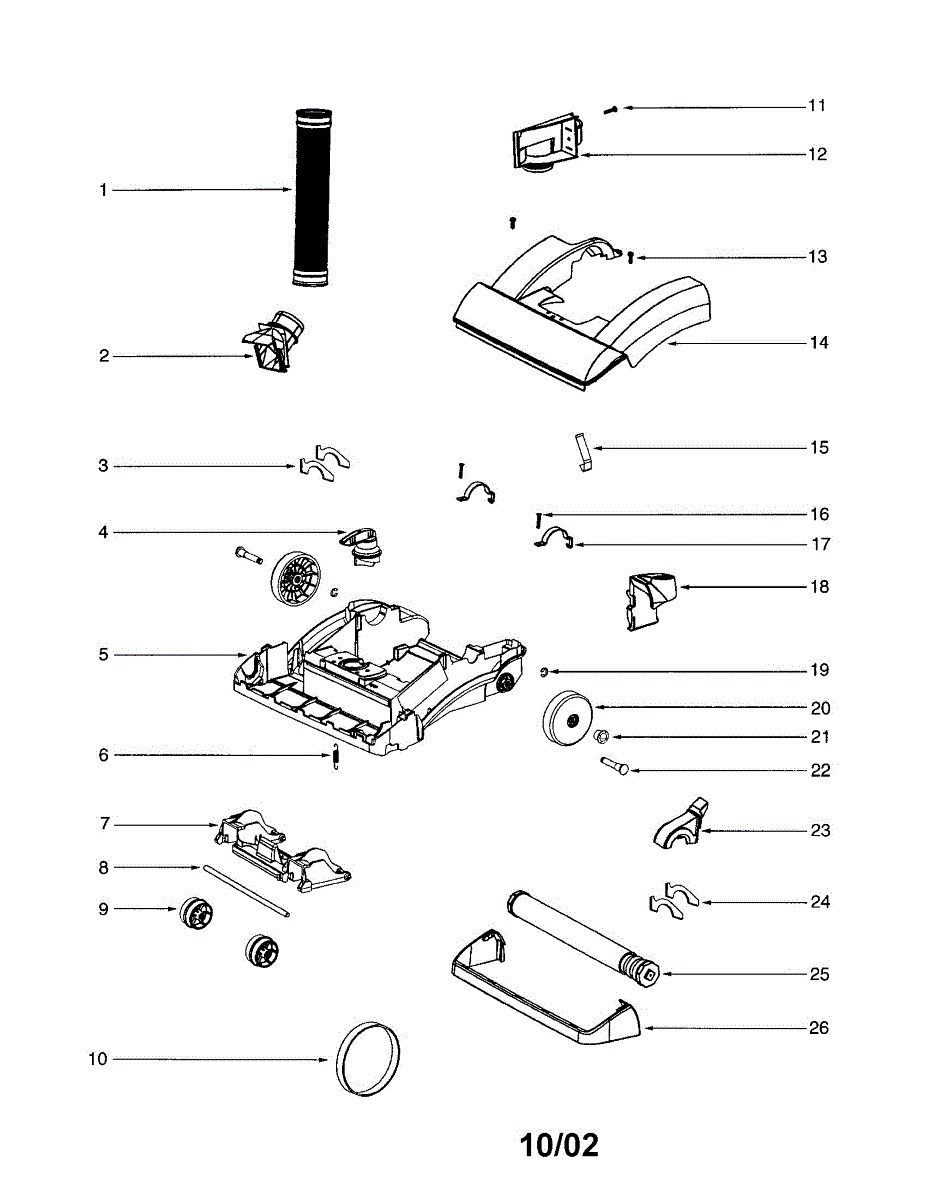 1
2
3
4
5
6
7
8
9
10
11
12
13
14
15
16
17
18
19
20
21
22
23
24
25
26

10/02