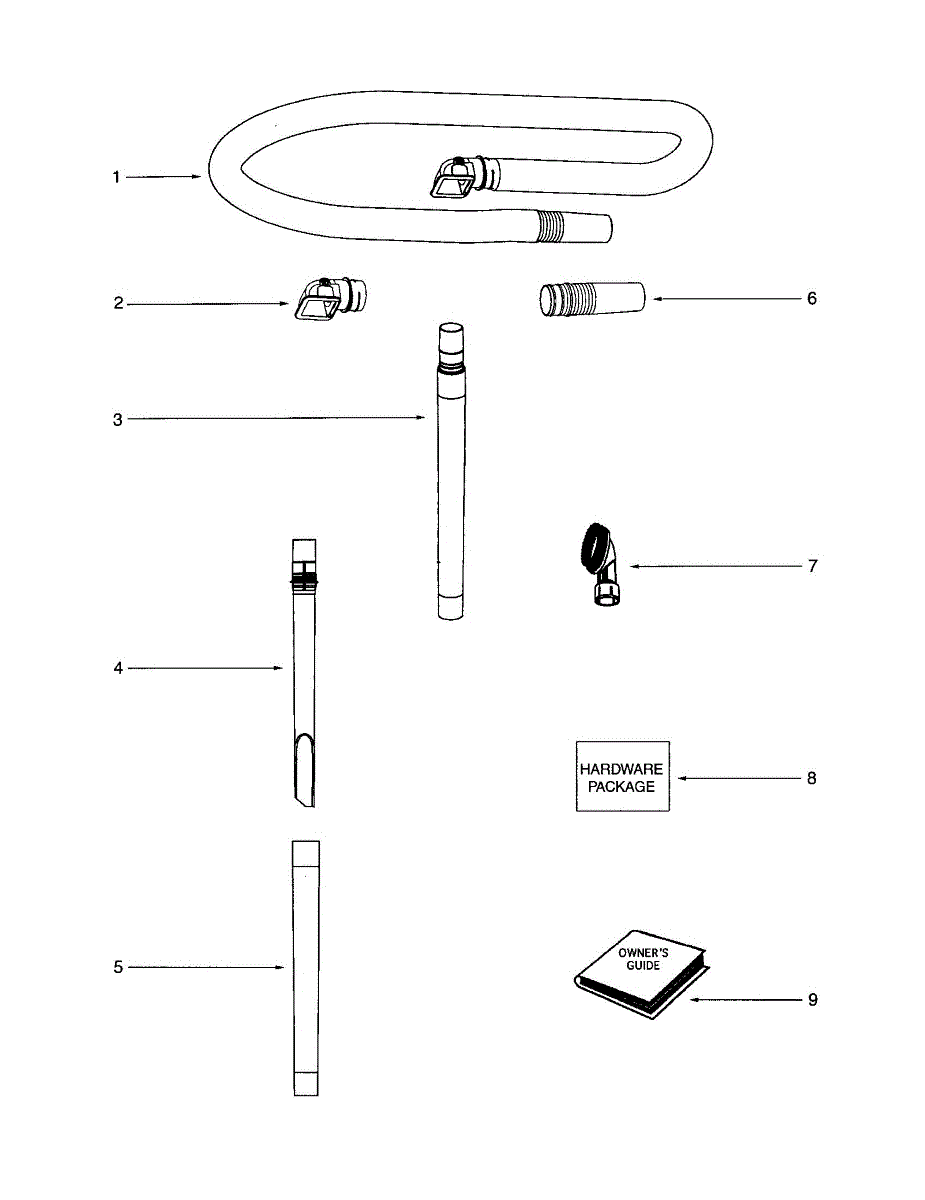 1

2

6

3

7

4

HARDWARE PACKAGE

8

5

OWNER'S GUIDE

9