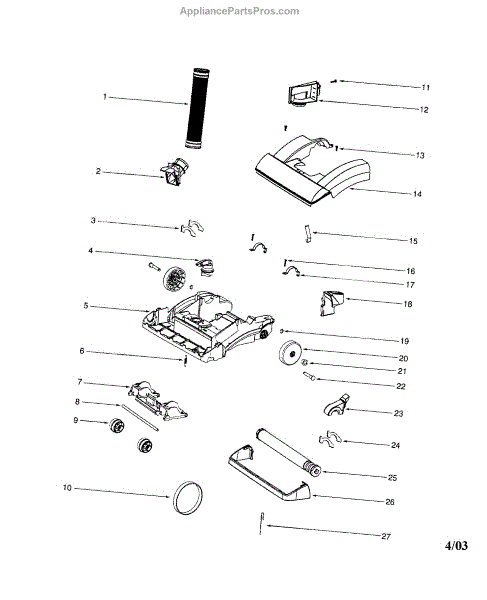 AppliancePartsPros.com

1
2
3
4
5
6
7
8
9
10
11
12
13
14
15
16
17
18
19
20
21
22
23
24
25
26
27

4/03