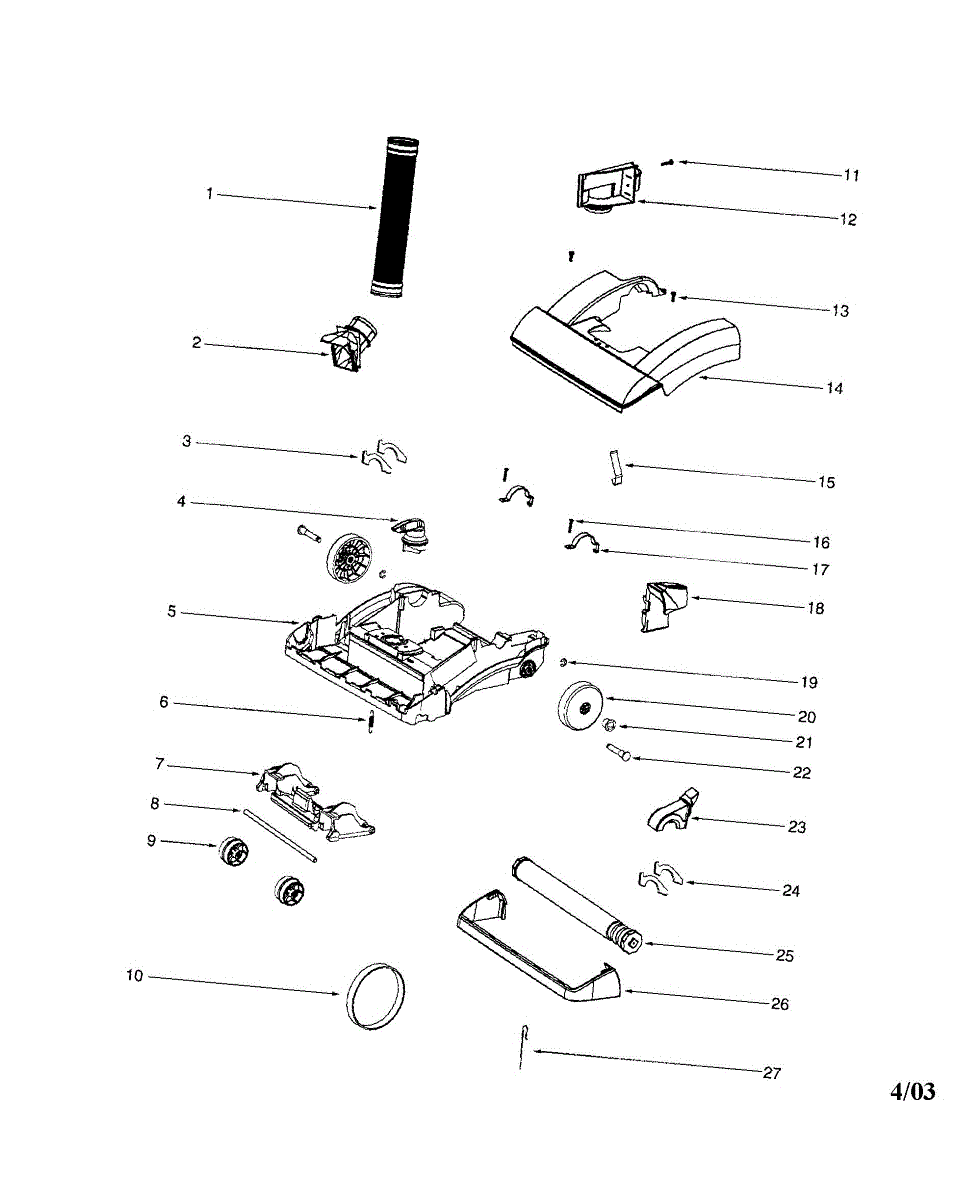 1
2
3
4
5
6
7
8
9
10
11
12
13
14
15
16
17
18
19
20
21
22
23
24
25
26
27
4/03