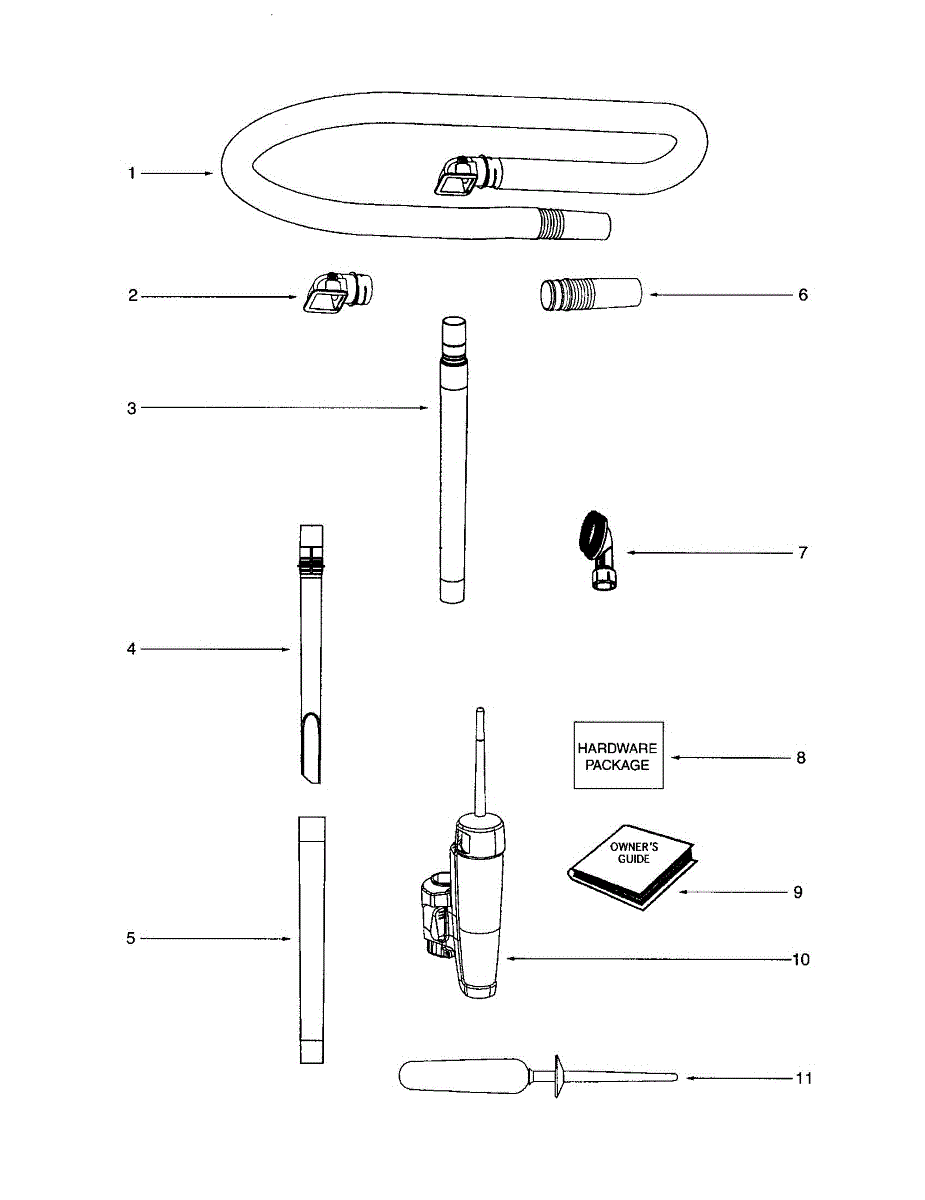 1
2
6
3
7
4
HARDWARE PACKAGE
8
OWNER'S GUIDE
9
5
10
11