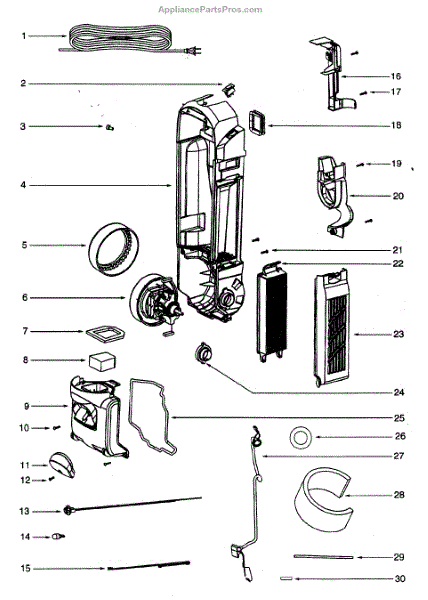 AppliancePartsPros.com

1
2
3
4
5
6
7
8
9
10
11
12
13
14
15
16
17
18
19
20
21
22
23
24
25
26
27
28
29
30