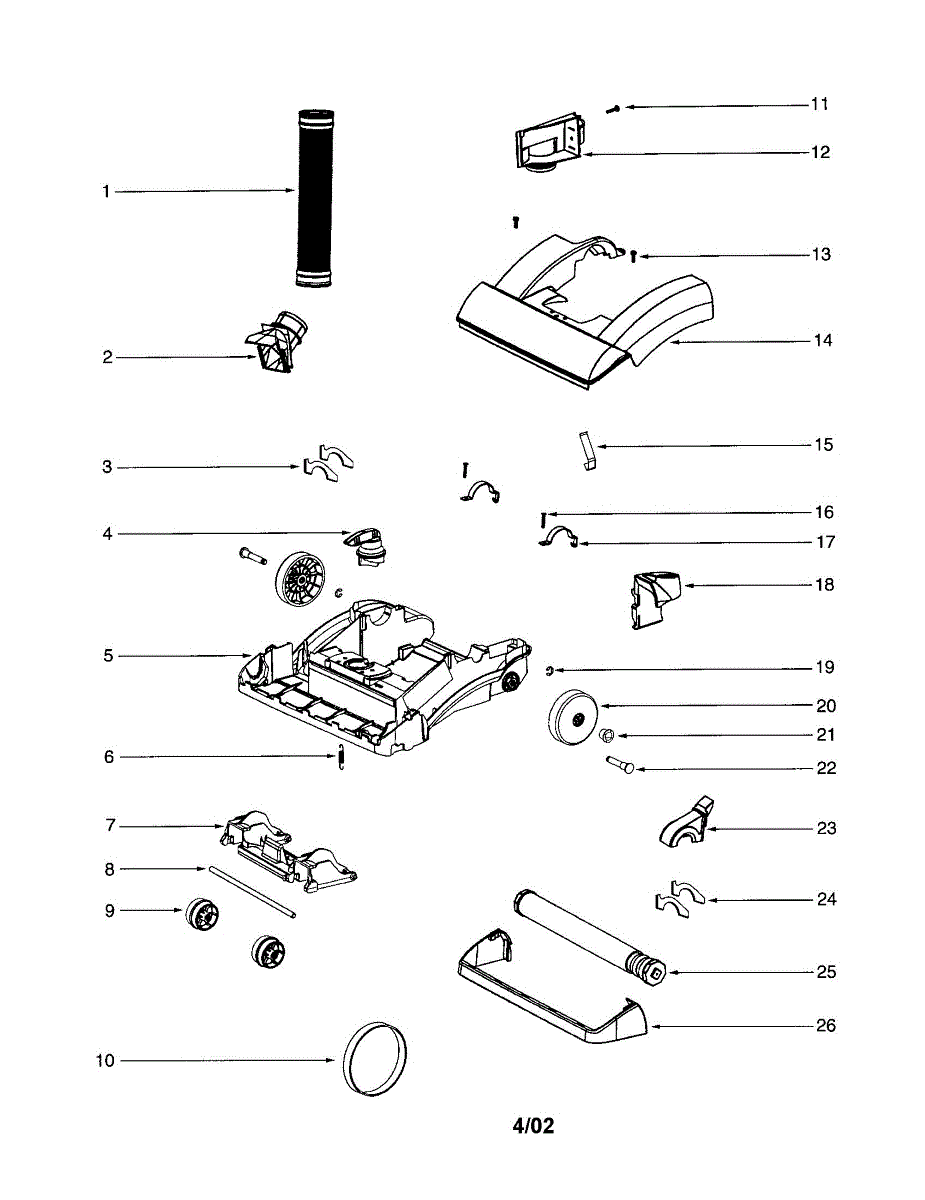 1
2
3
4
5
6
7
8
9
10
11
12
13
14
15
16
17
18
19
20
21
22
23
24
25
26

4/02