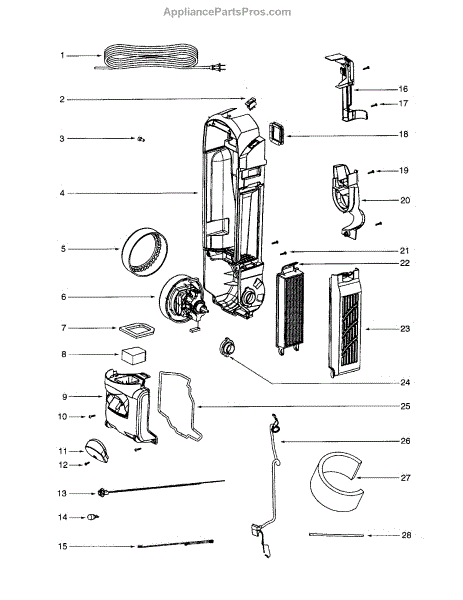 AppliancePartsPros.com

1
2
3
4
5
6
7
8
9
10
11
12
13
14
15
16
17
18
19
20
21
22
23
24
25
26
27
28