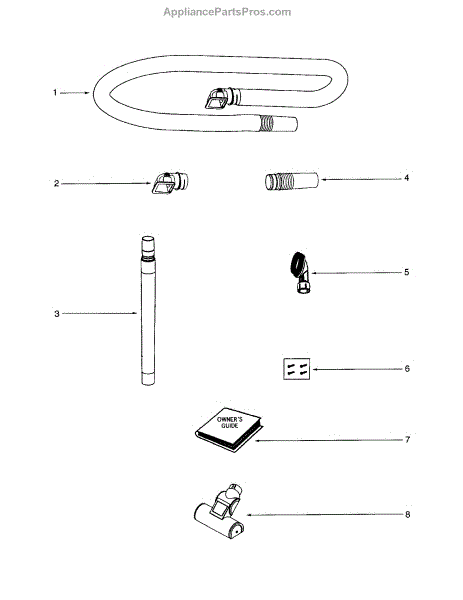 AppliancePartsPros.com

1

2

4

3

5

6

OWNER'S GUIDE

7

8