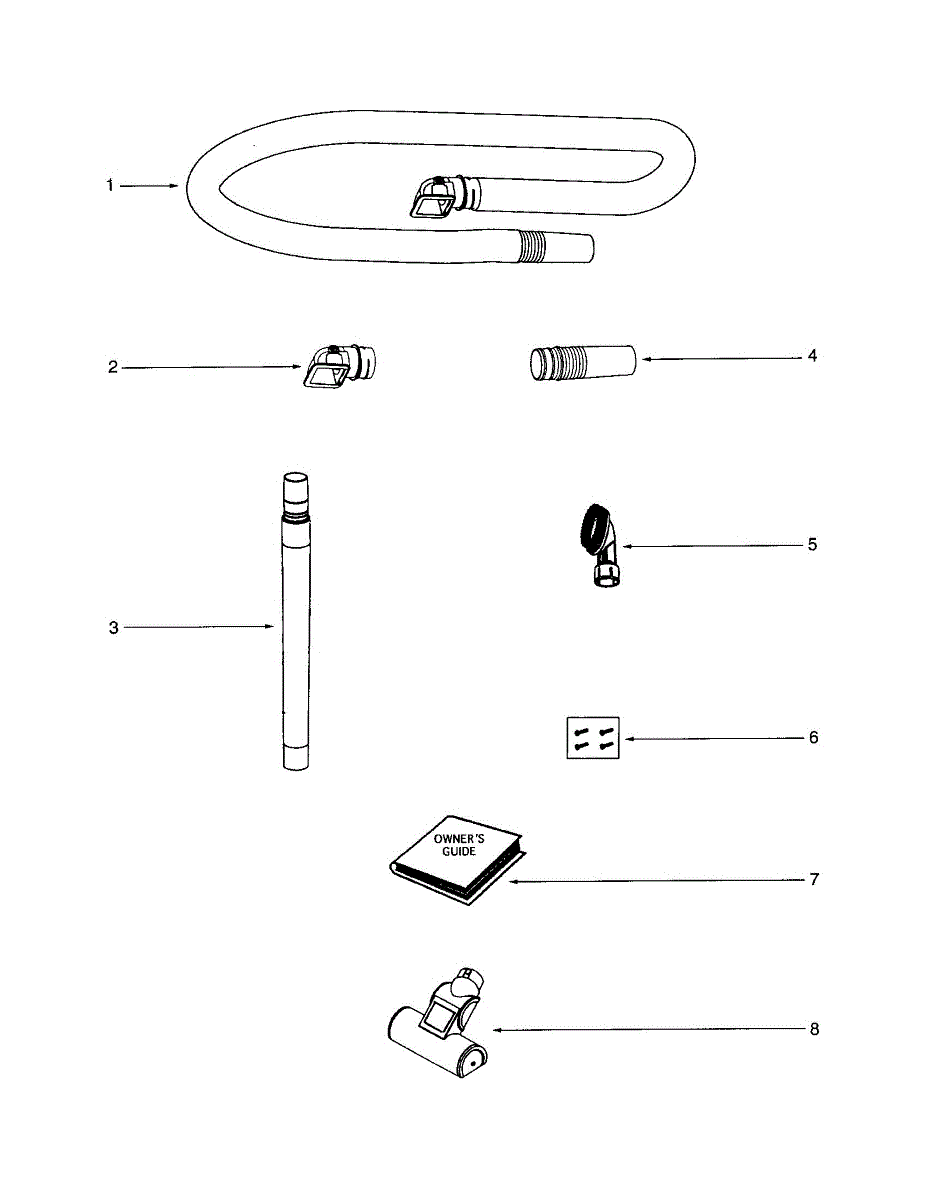 1

2

4

3

5

6

OWNER'S GUIDE

7

8