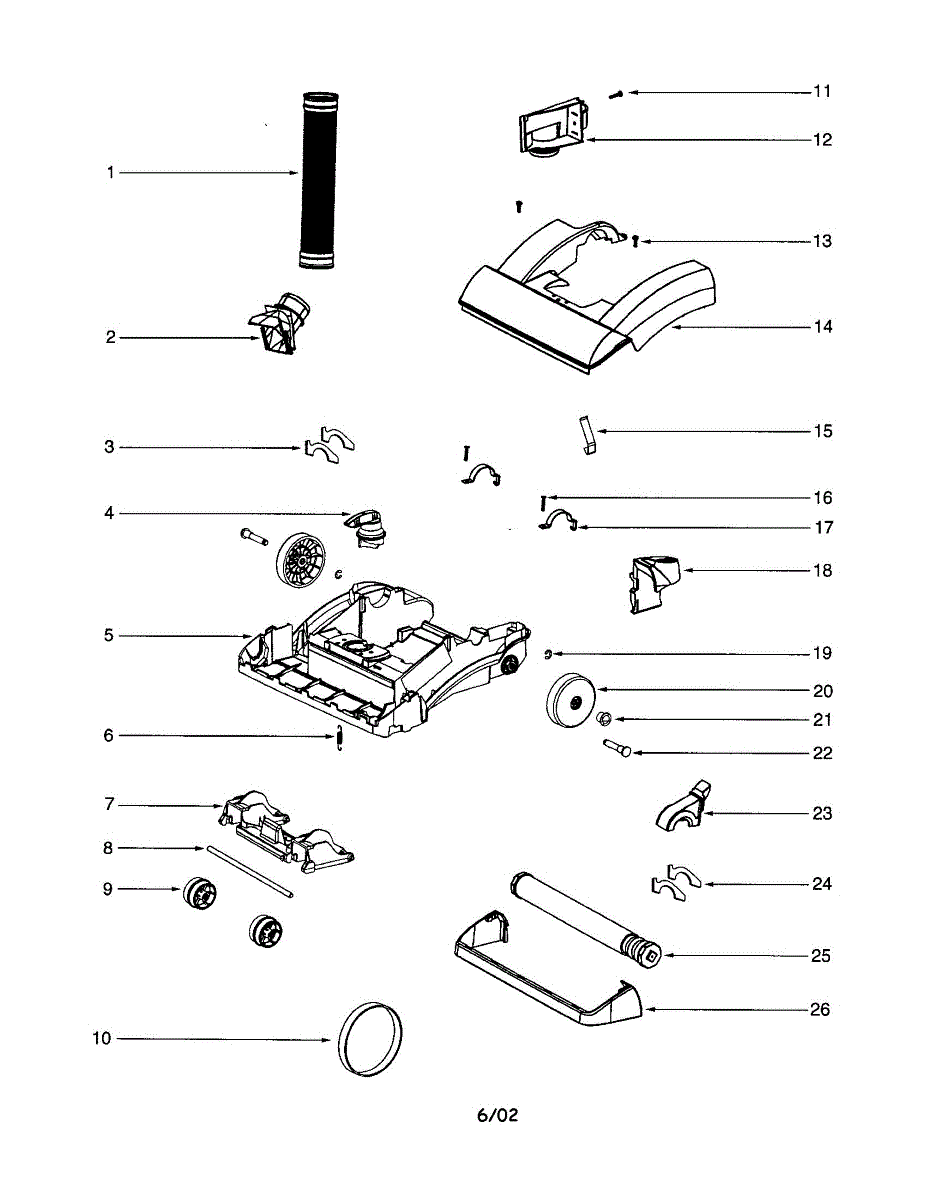 1
2
3
4
5
6
7
8
9
10
11
12
13
14
15
16
17
18
19
20
21
22
23
24
25
26

6/02