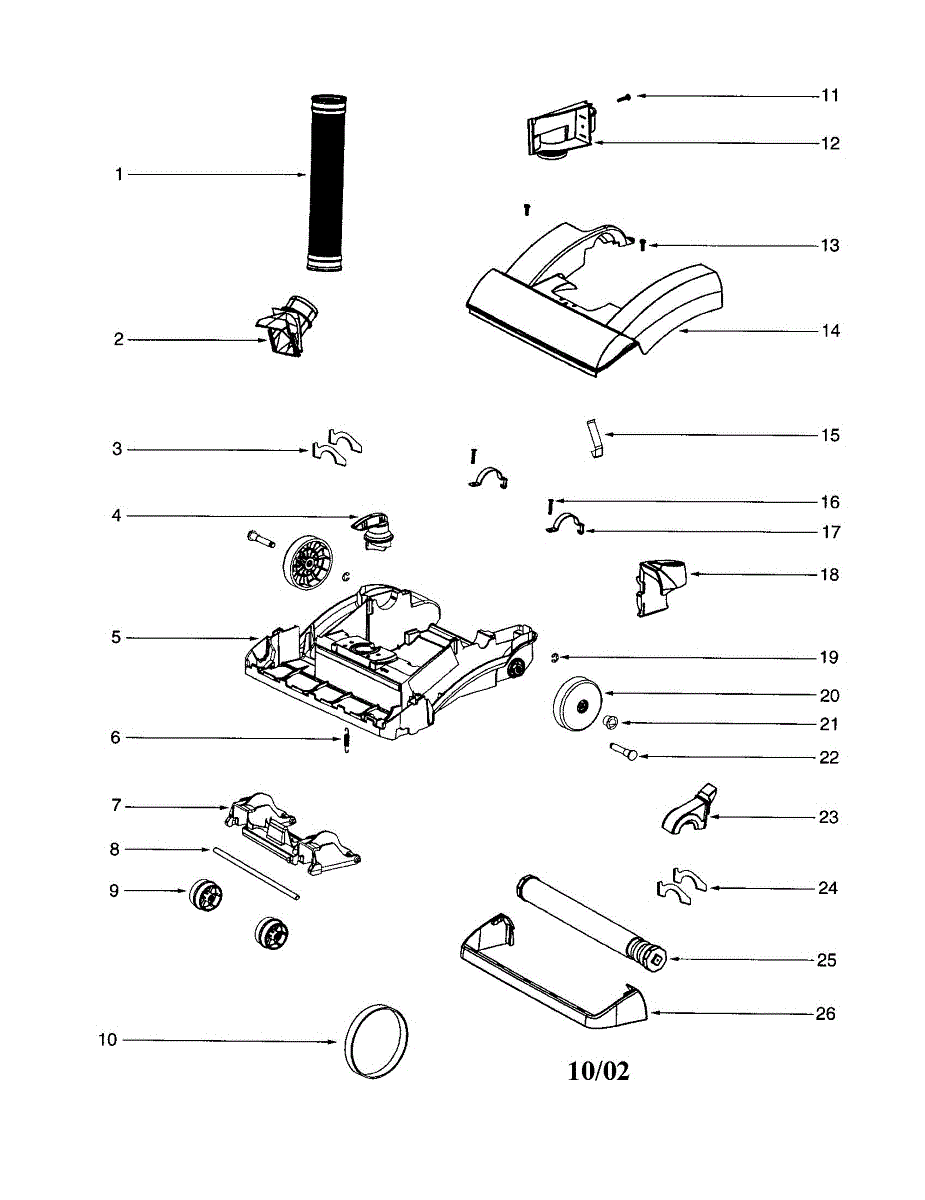 1
2
3
4
5
6
7
8
9
10
11
12
13
14
15
16
17
18
19
20
21
22
23
24
25
26
10/02