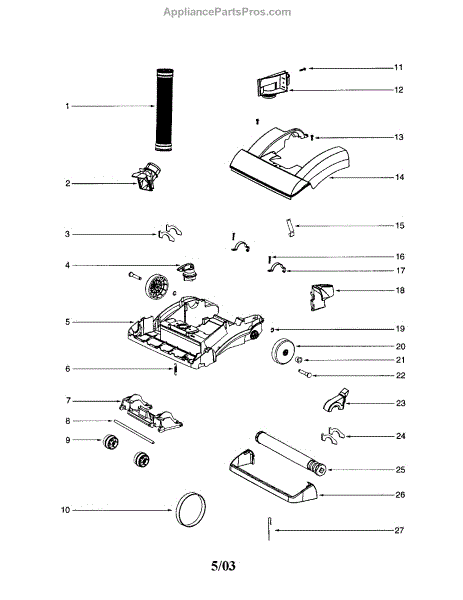 AppliancePartsPros.com

1
2
3
4
5
6
7
8
9
10

11
12
13
14
15
16
17
18
19
20
21
22
23
24
25
26
27

5/03