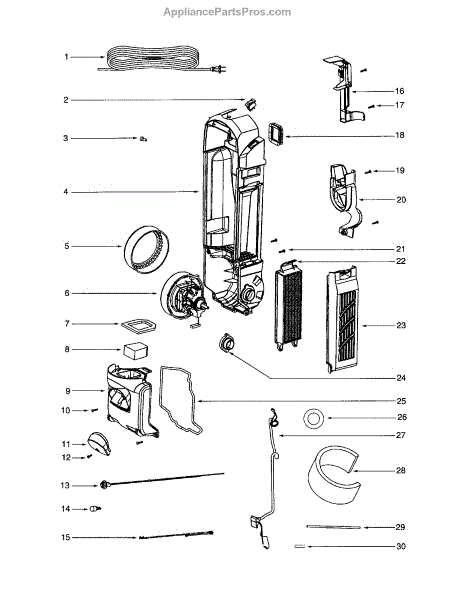 AppliancePartsPros.com

1
2
3
4
5
6
7
8
9
10
11
12
13
14
15
16
17
18
19
20
21
22
23
24
25
26
27
28
29
30