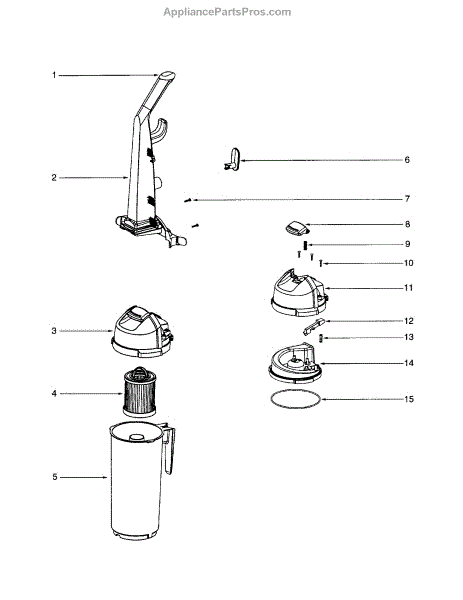 AppliancePartsPros.com

1
2
3
4
5
6
7
8
9
10
11
12
13
14
15