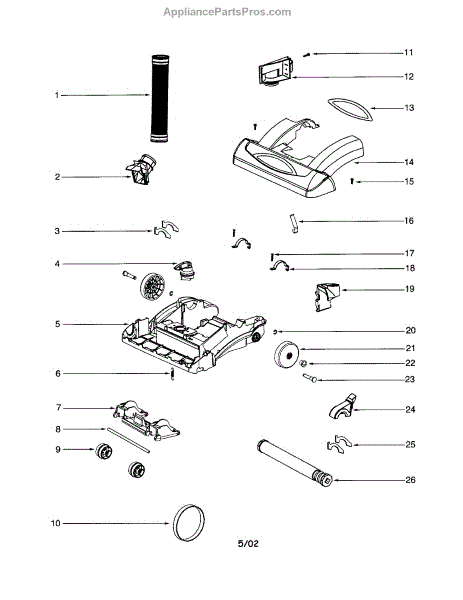 AppliancePartsPros.com

1
2
3
4
5
6
7
8
9
10

11
12
13
14
15
16
17
18
19
20
21
22
23
24
25
26

5/02