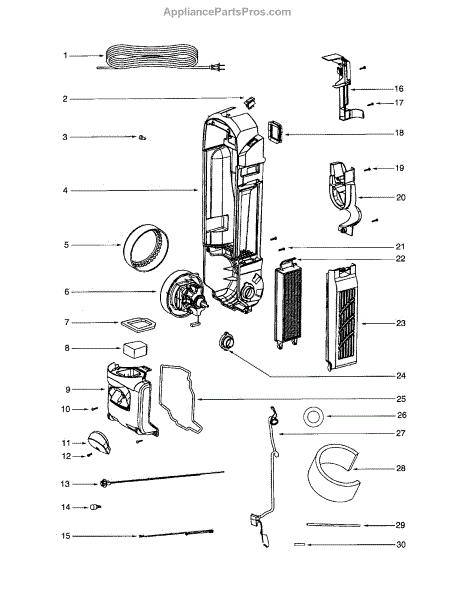 AppliancePartsPros.com

1
2
3
4
5
6
7
8
9
10
11
12
13
14
15
16
17
18
19
20
21
22
23
24
25
26
27
28
29
30