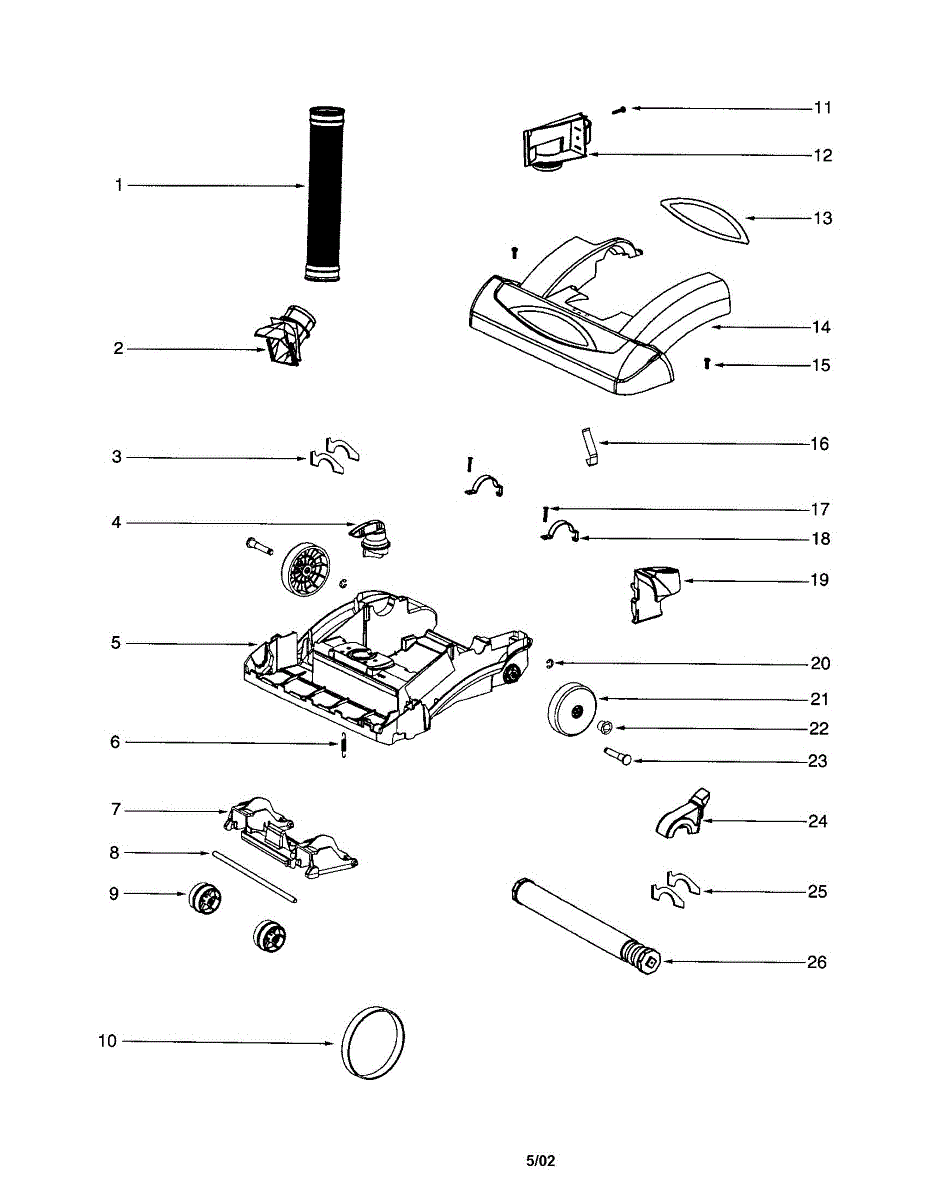 1
2
3
4
5
6
7
8
9
10
11
12
13
14
15
16
17
18
19
20
21
22
23
24
25
26

5/02