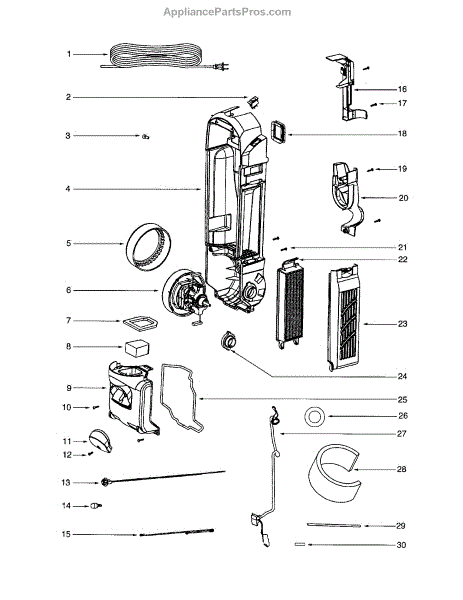 AppliancePartsPros.com

1
2
3
4
5
6
7
8
9
10
11
12
13
14
15
16
17
18
19
20
21
22
23
24
25
26
27
28
29
30