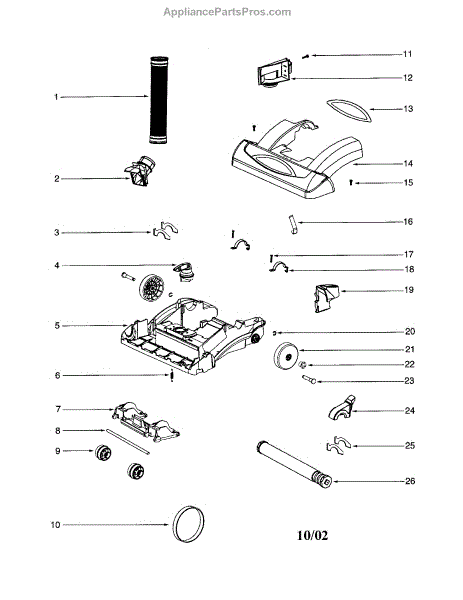 AppliancePartsPros.com

1
2
3
4
5
6
7
8
9
10

11
12
13
14
15
16
17
18
19
20
21
22
23
24
25
26

10/02