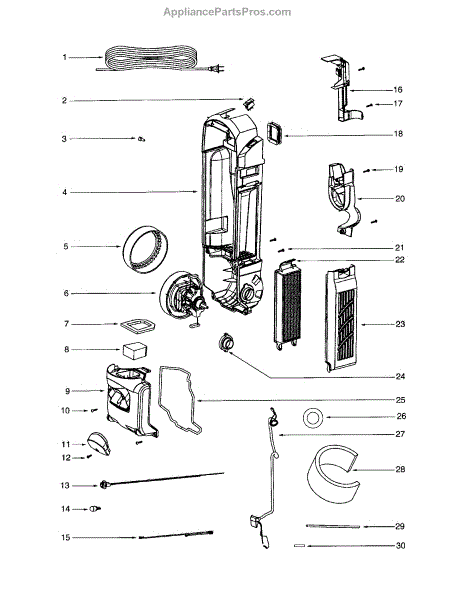 AppliancePartsPros.com

1
2
3
4
5
6
7
8
9
10
11
12
13
14
15
16
17
18
19
20
21
22
23
24
25
26
27
28
29
30