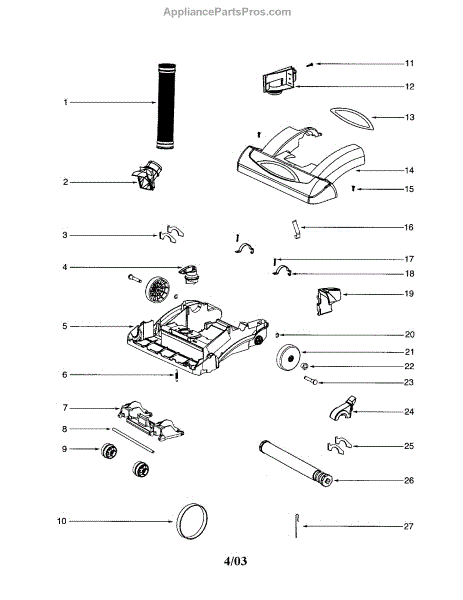 AppliancePartsPros.com

1
2
3
4
5
6
7
8
9
10

11
12
13
14
15
16
17
18
19
20
21
22
23
24
25
26
27

4/03