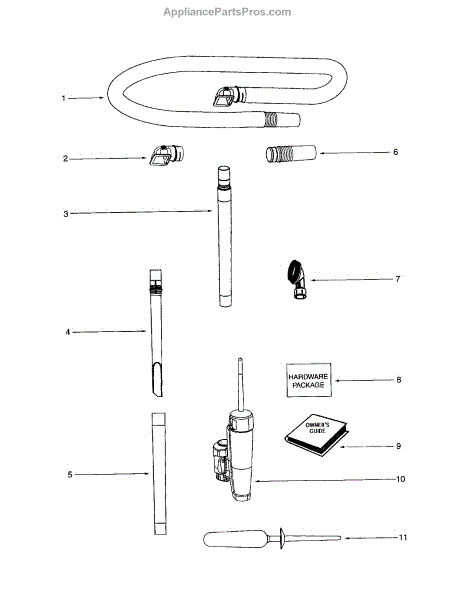 AppliancePartsPros.com

1

2

6

3

7

4

HARDWARE PACKAGE

8

OWNER'S GUIDE

9

5

10

11