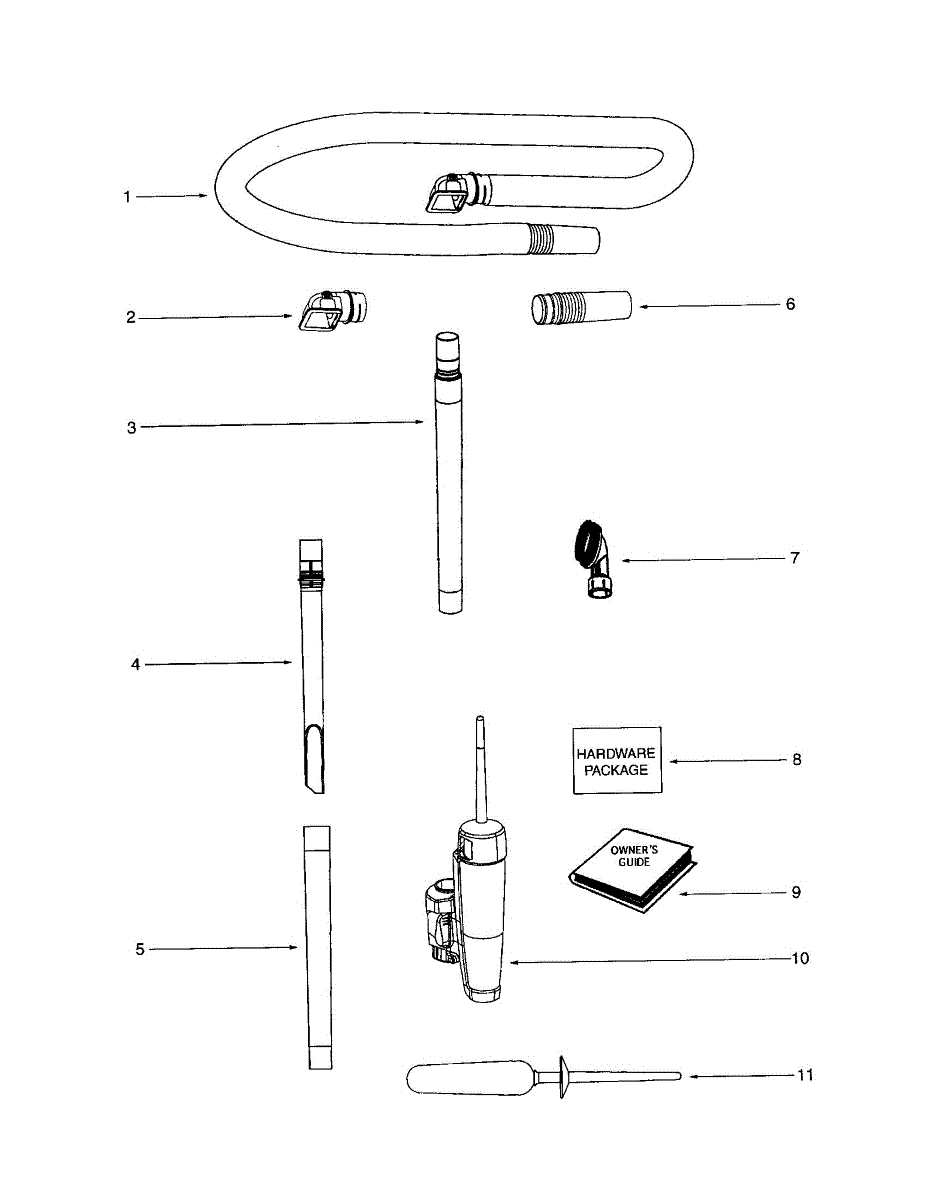 1

2

6

3

7

4

HARDWARE PACKAGE

8

OWNER'S GUIDE

9

5

10

11