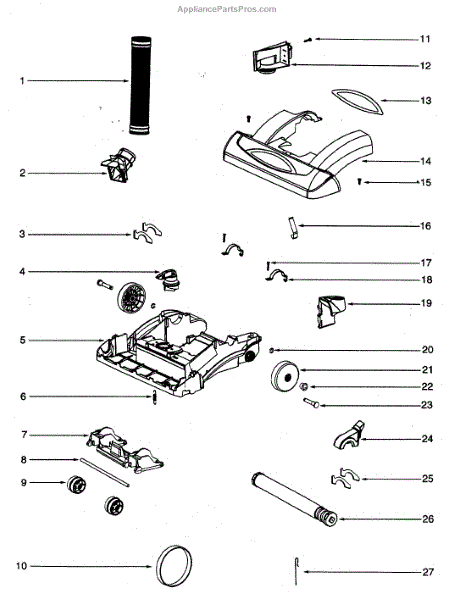 AppliancePartsPros.com

1
2
3
4
5
6
7
8
9
10
11
12
13
14
15
16
17
18
19
20
21
22
23
24
25
26
27