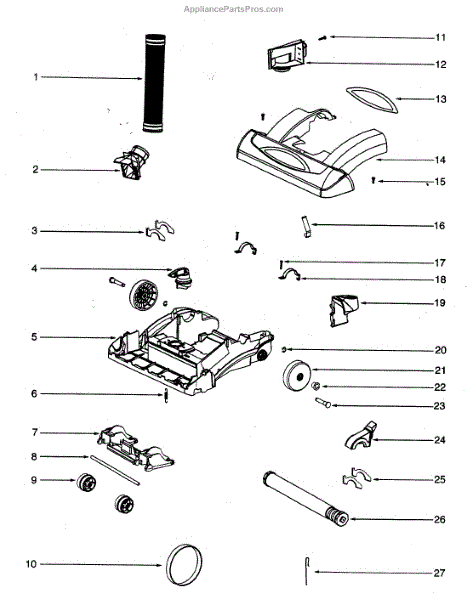 AppliancePartsPros.com

1
2
3
4
5
6
7
8
9
10
11
12
13
14
15
16
17
18
19
20
21
22
23
24
25
26
27