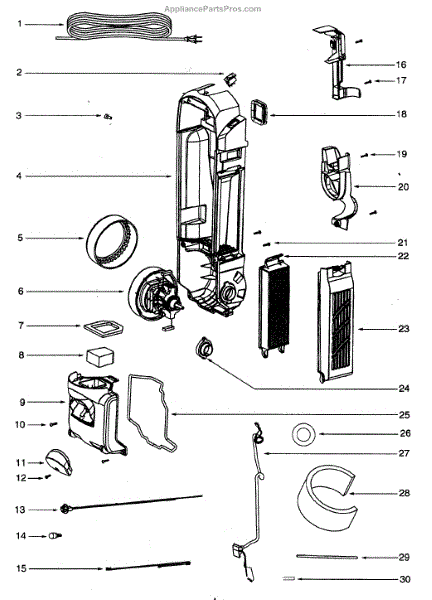 AppliancePartsPros.com

1
2
3
4
5
6
7
8
9
10
11
12
13
14
15

16
17
18
19
20
21
22
23
24
25
26
27
28
29
30