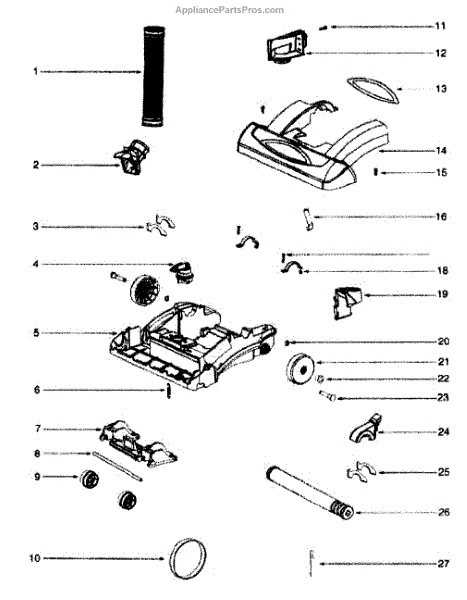 AppliancePartsPros.com

1
2
3
4
5
6
7
8
9
10
11
12
13
14
15
16
18
19
20
21
22
23
24
25
26
27