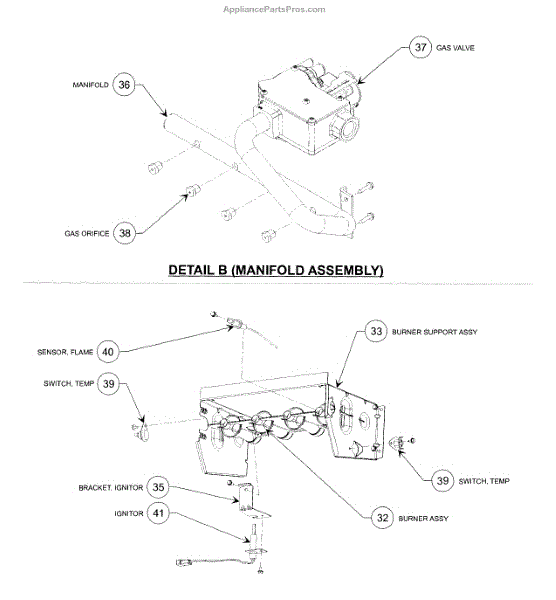 AppliancePartsPros.com

37 GAS VALVE

MANIFOLD 36

GAS ORIFICE 38

DETAIL B (MANIFOLD ASSEMBLY)

33 BURNER SUPPORT ASSY

SENSOR, FLAME 40

SWITCH, TEMP 39

39 SWITCH, TEMP

BRACKET, IGNITOR 35

IGNITOR 41

32 BURNER ASSY