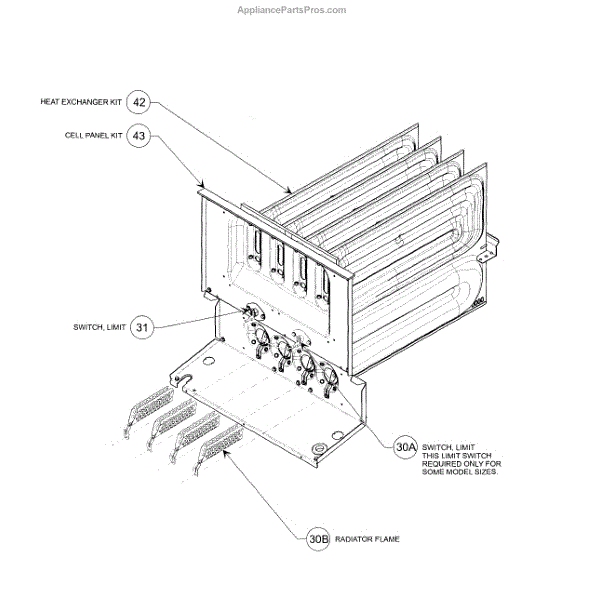 AppliancePartsPros.com

HEAT EXCHANGER KIT 42

CELL PANEL KIT 43

SWITCH, LIMIT 31

30A SWITCH, LIMIT THIS LIMIT SWITCH REQUIRED ONLY FOR SOME MODEL SIZES.

30B RADIATOR FLAME