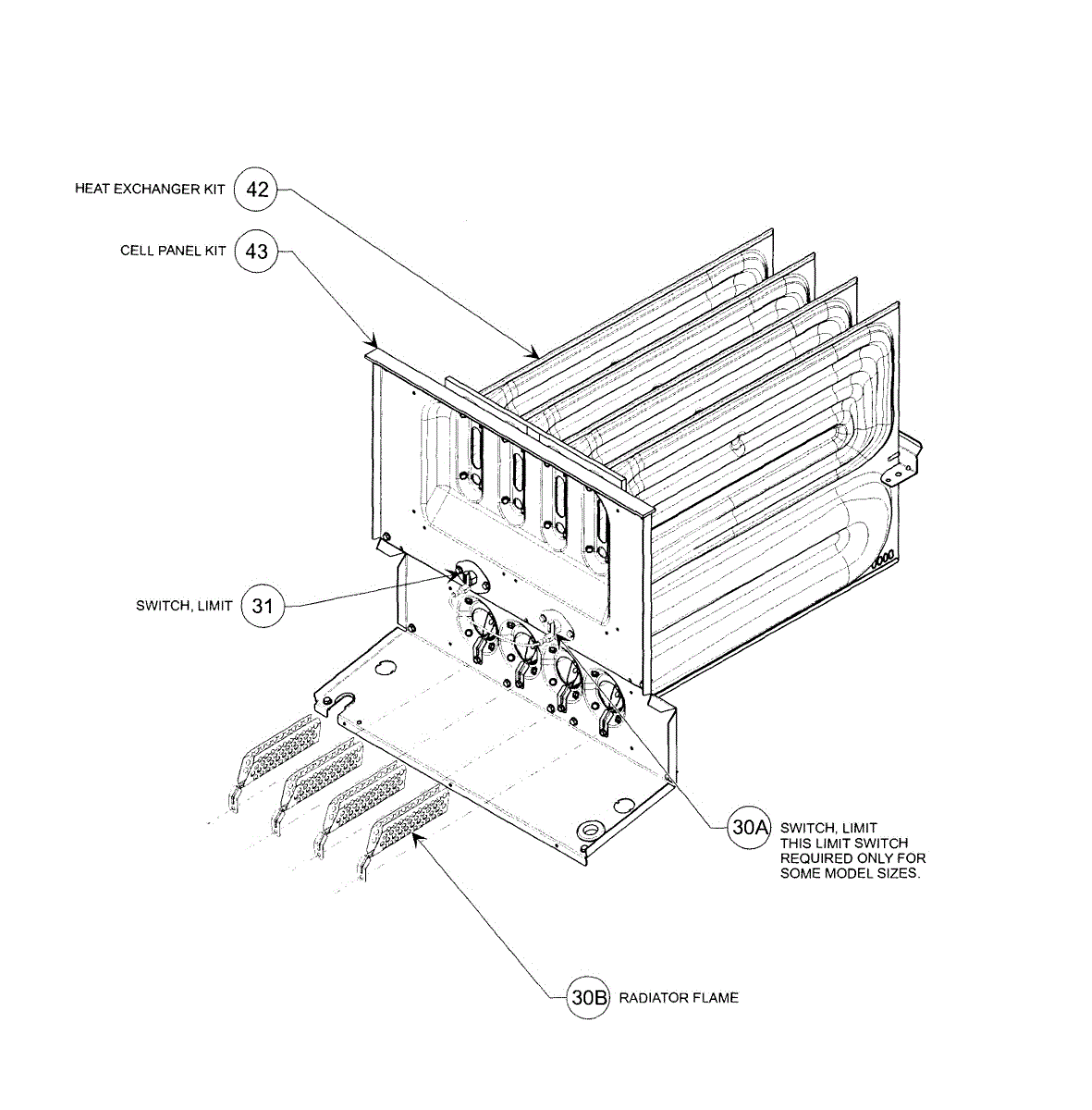 HEAT EXCHANGER KIT 42

CELL PANEL KIT 43

SWITCH, LIMIT 31

30A SWITCH, LIMIT
THIS LIMIT SWITCH REQUIRED ONLY FOR SOME MODEL SIZES.

30B RADIATOR FLAME