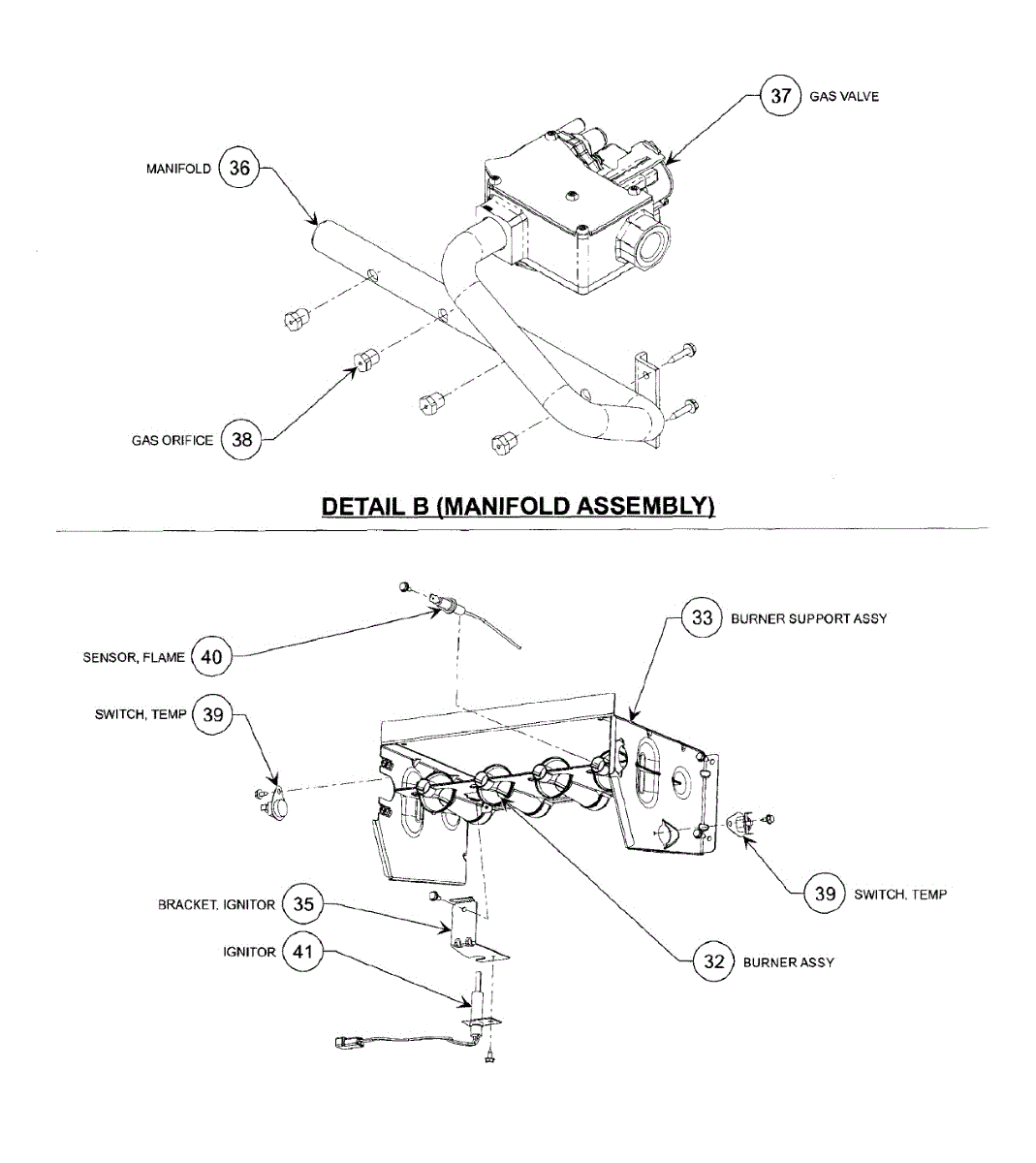 37 GAS VALVE

MANIFOLD 36

GAS ORIFICE 38

DETAIL B (MANIFOLD ASSEMBLY)

33 BURNER SUPPORT ASSY

SENSOR, FLAME 40

SWITCH, TEMP 39

39 SWITCH, TEMP

BRACKET, IGNITOR 35

IGNITOR 41

32 BURNER ASSY