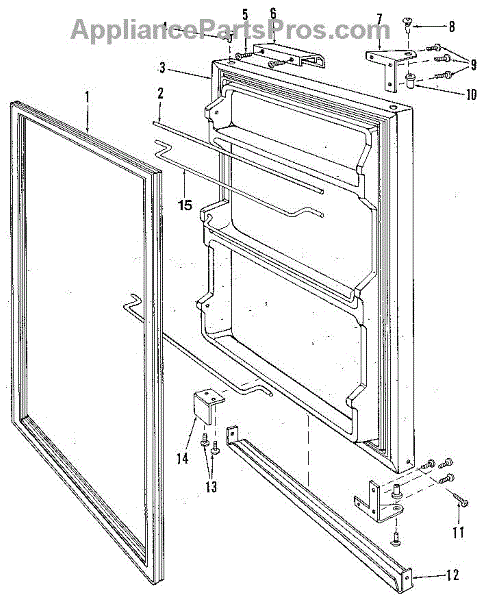 AppliancePartsPros.com
4
5
6
7
8
9
10
3
2
1
15
14
13
11
12