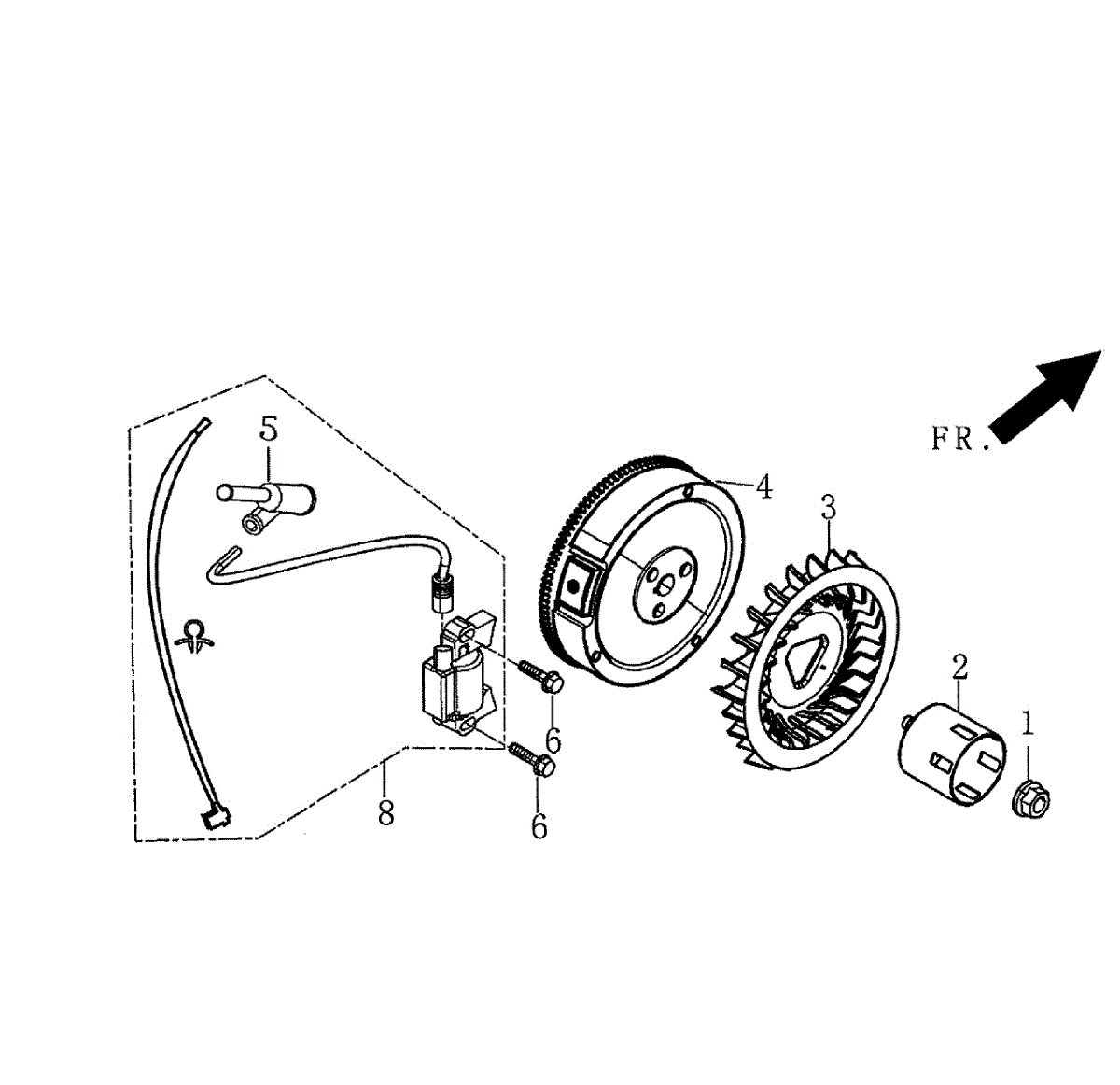 FR.
5
4
3
2
1
6
6
8