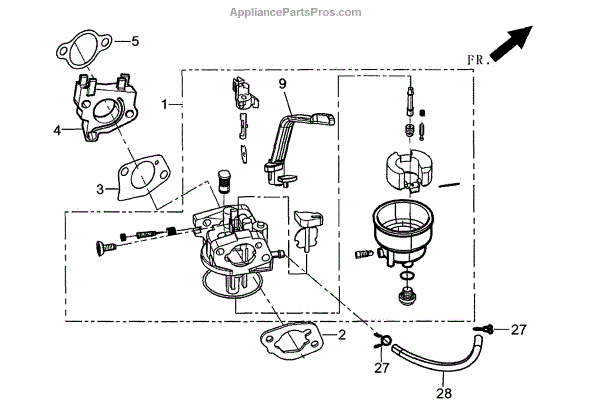 AppliancePartsPros.com

FR.

5
1
9
4
3
2
27
27
28