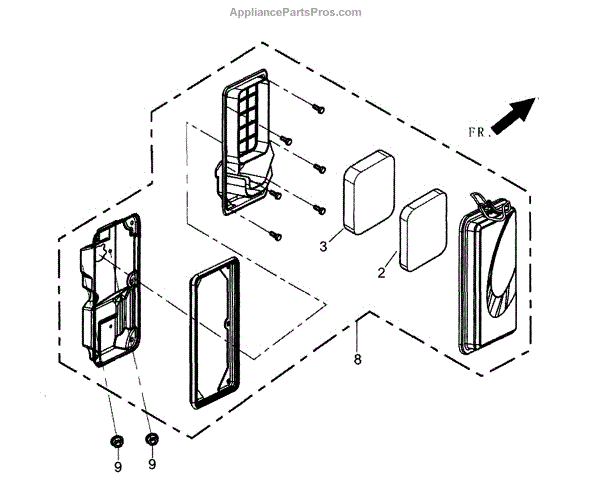 AppliancePartsPros.com

FR.

3

2

8

9

9