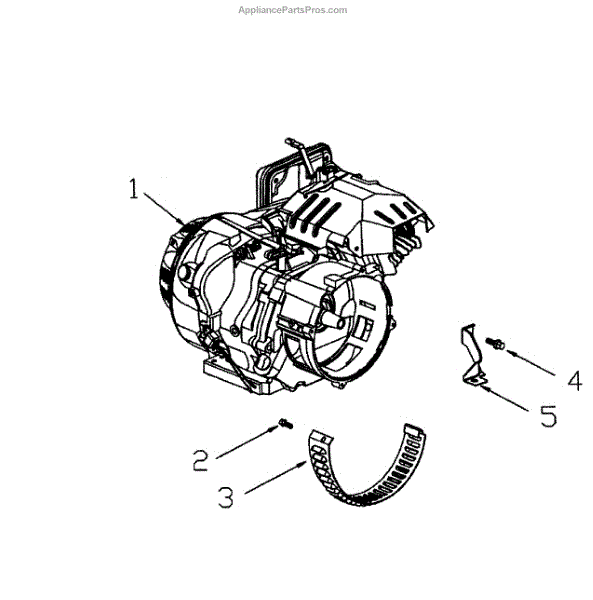 AppliancePartsPros.com

1

4

5

2

3