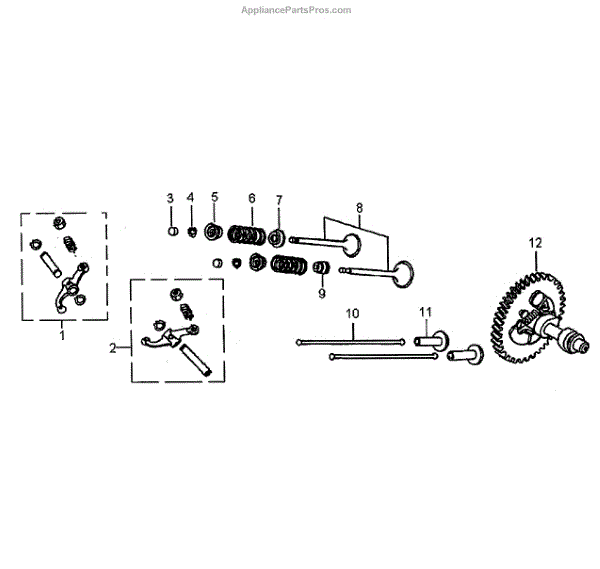 AppliancePartsPros.com

3
4
5
6
7
8
12
9
1
2
10
11