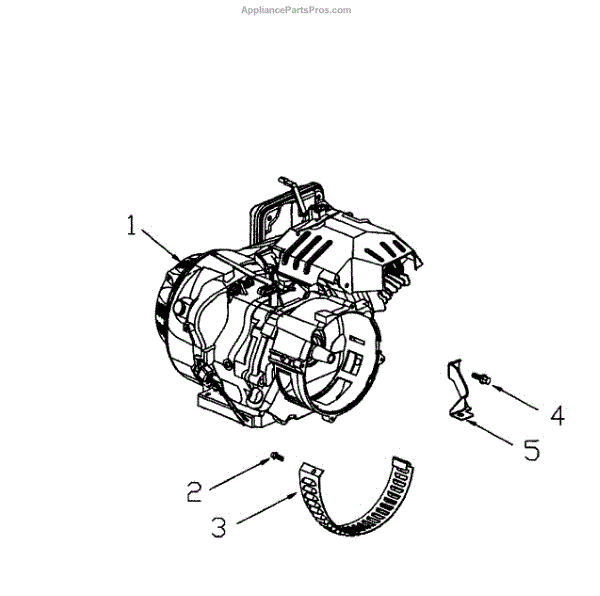 AppliancePartsPros.com

1

4

5

2

3