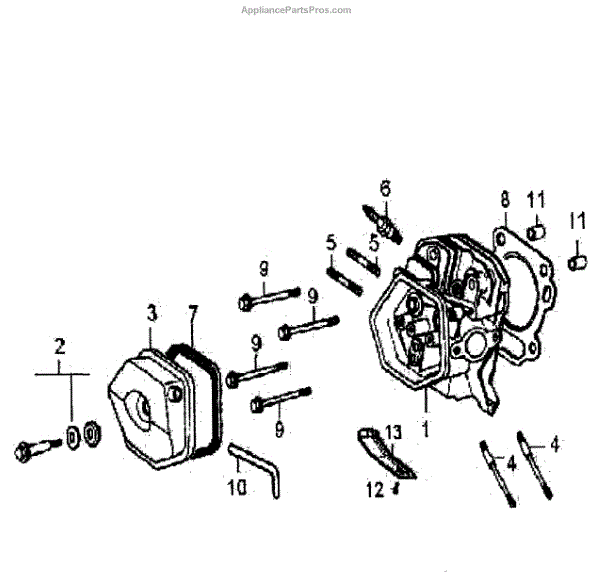 AppliancePartsPros.com

6
8
11
11
5
5
9
9
3
7
2
9
9
1
13
4
4
10
12