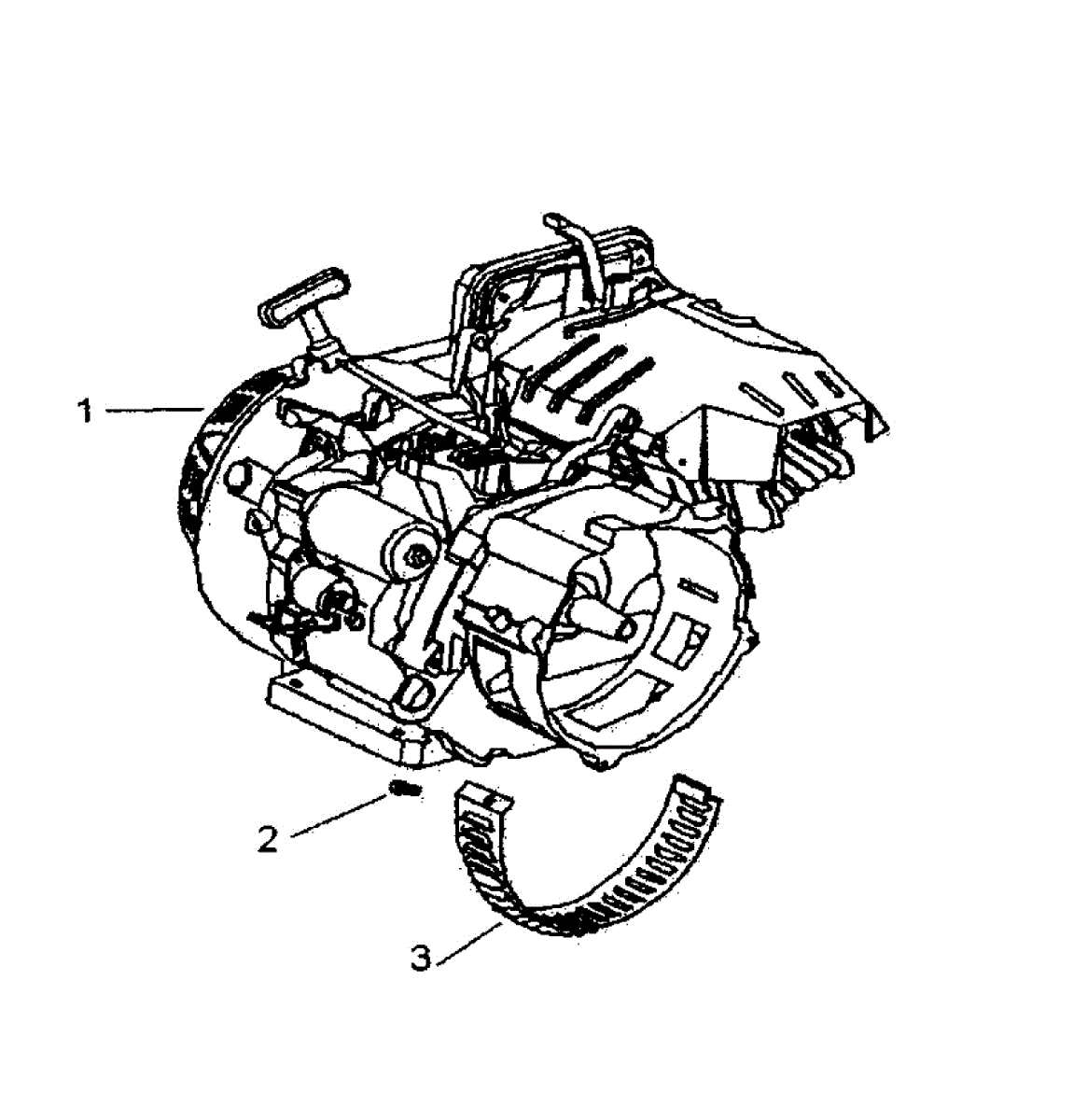 1
2
3